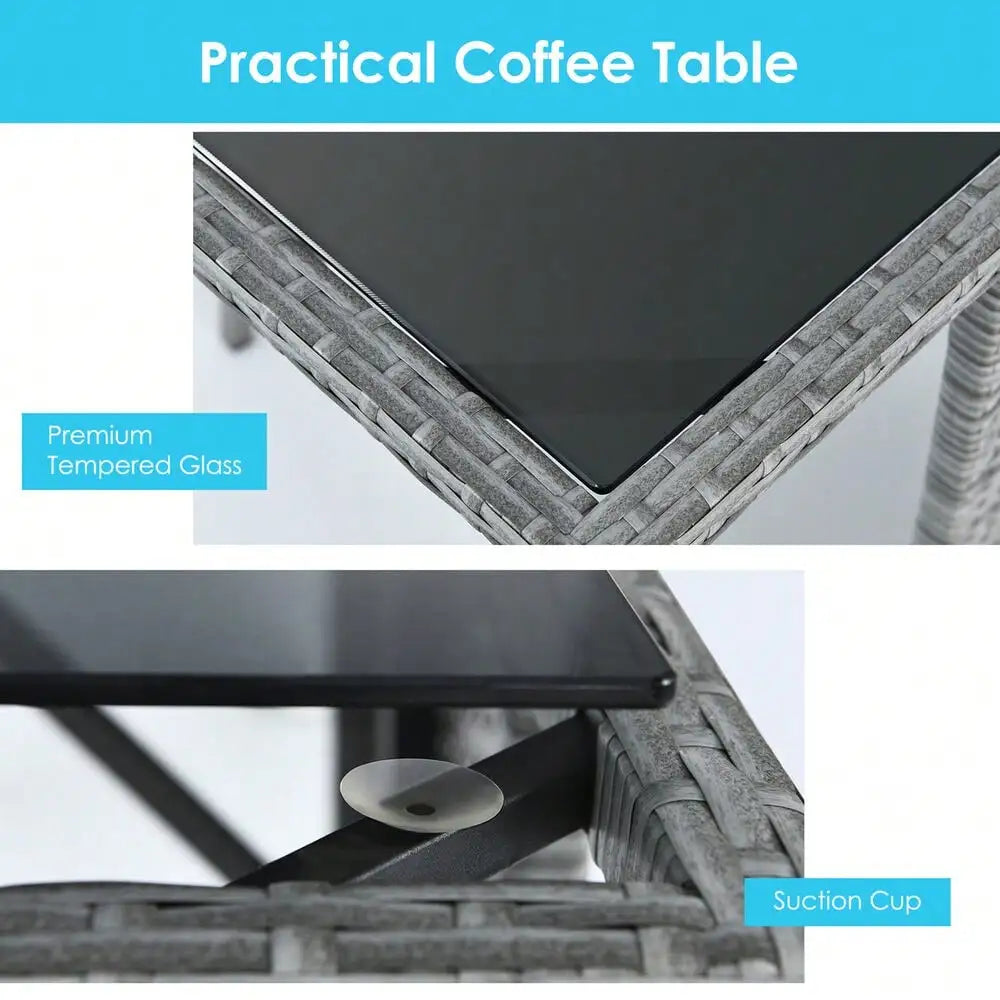 Practical Coffee Table

Premium
Tempered Glass

Suction Cup