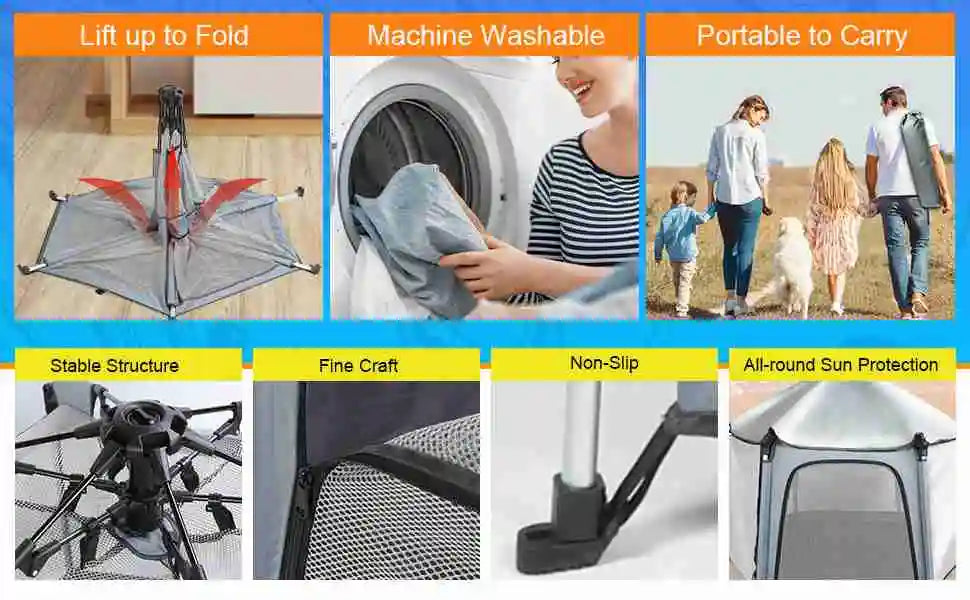 Lift up to Fold

Machine Washable

Portable to Carry

Stable Structure

Fine Craft

Non-Slip

All-round Sun Protection