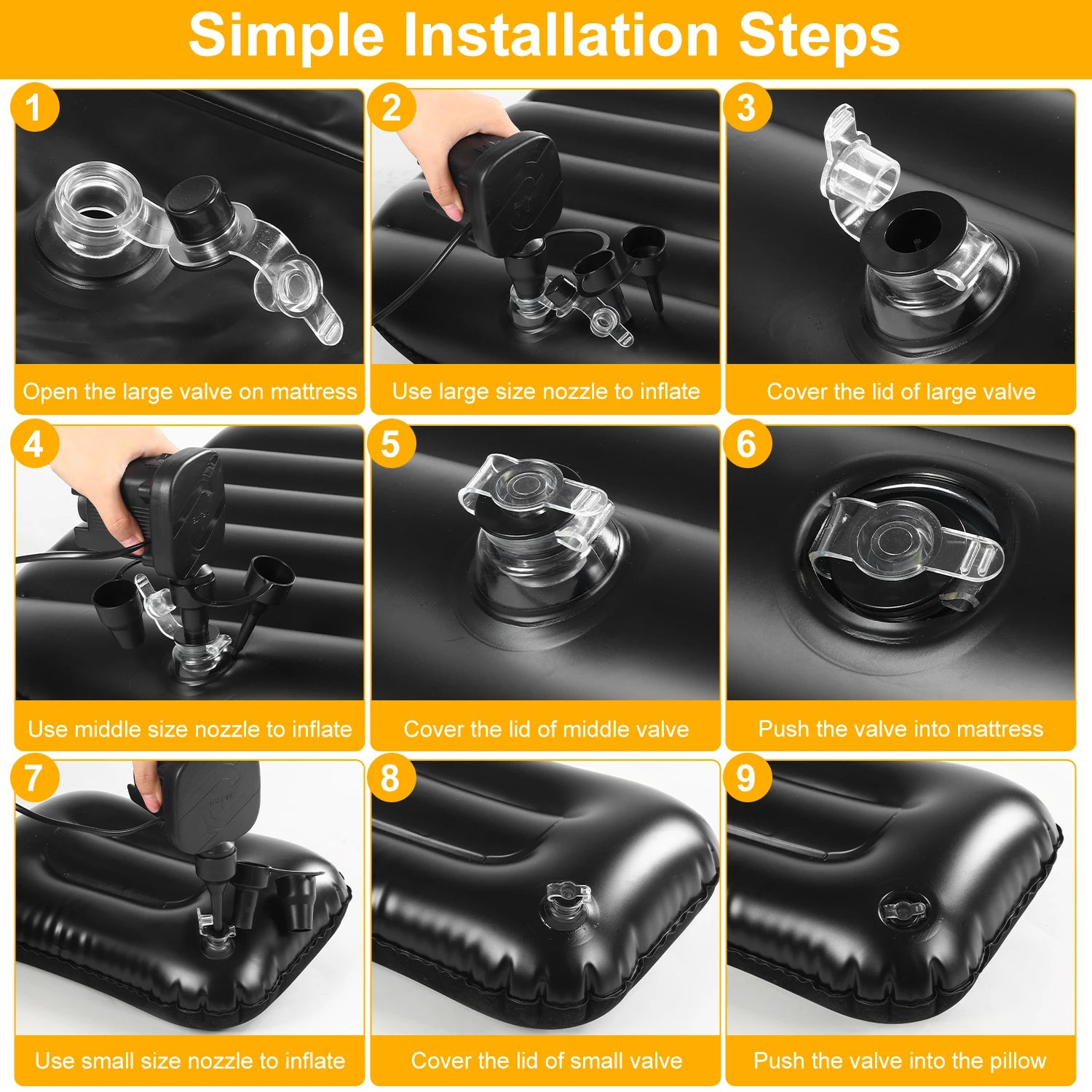 Simple Installation Steps

1
Open the large valve on mattress

2
Use large size nozzle to inflate

3
Cover the lid of large valve

4
Use middle size nozzle to inflate

5
Cover the lid of middle valve

6
Push the valve into mattress

7
Use small size nozzle to inflate

8
Cover the lid of small valve

9
Push the valve into the pillow