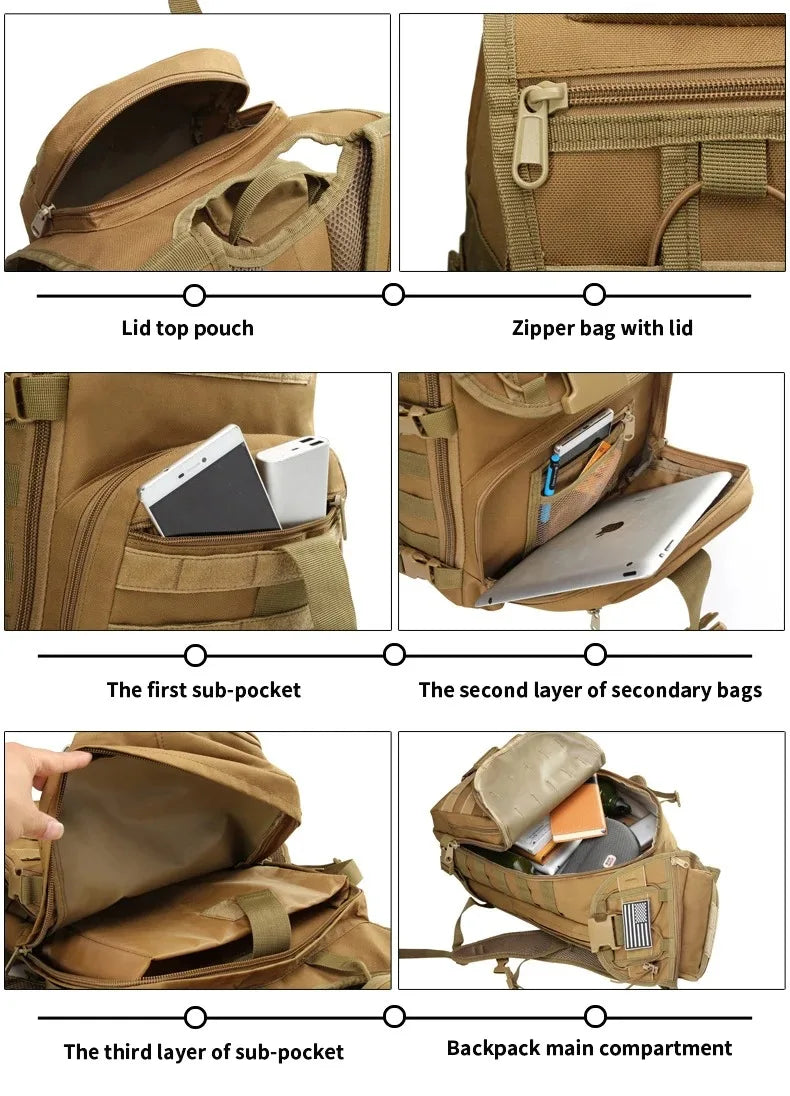 Lid top pouch

Zipper bag with lid

The first sub-pocket

The second layer of secondary bags

The third layer of sub-pocket

Backpack main compartment