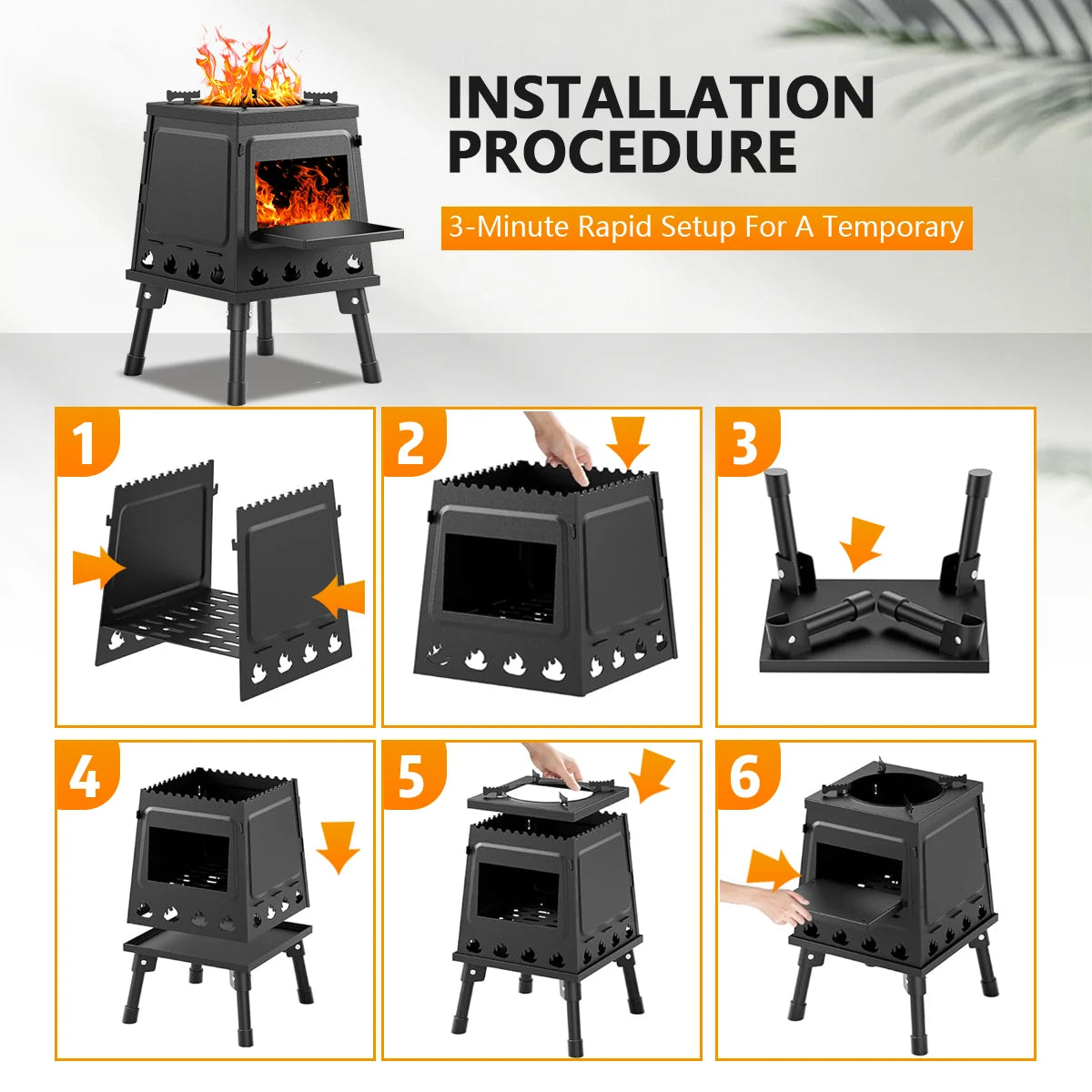 INSTALLATION PROCEDURE

3-Minute Rapid Setup For A Temporary

1

2

3

4

5

6