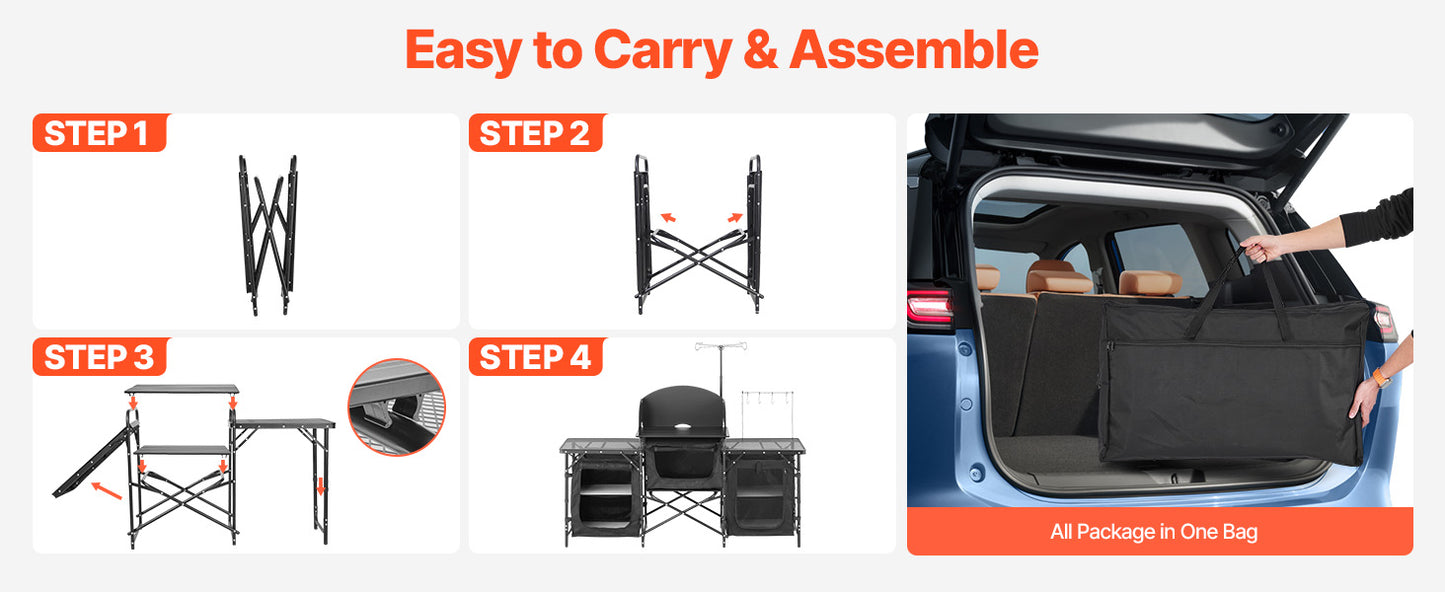 Easy to Carry & Assemble

STEP 1

STEP 2

STEP 3

STEP 4

All Package in One Bag